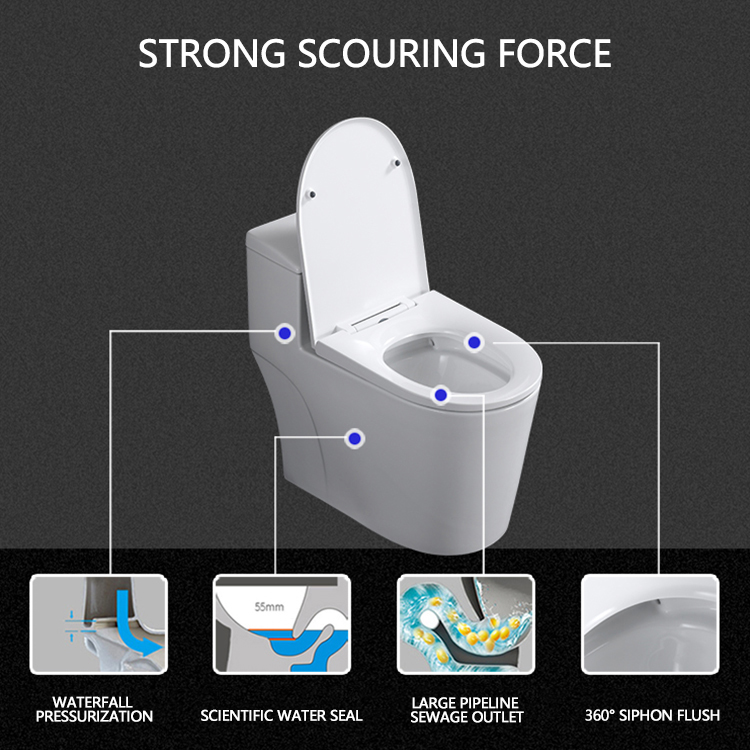 STRONG SCOURING FORCE

55mm

WATERFALL PRESSURIZATION

SCIENTIFIC WATER SEAL

LARGE PIPELINE SEWAGE OUTLET

360° SIPHON FLUSH